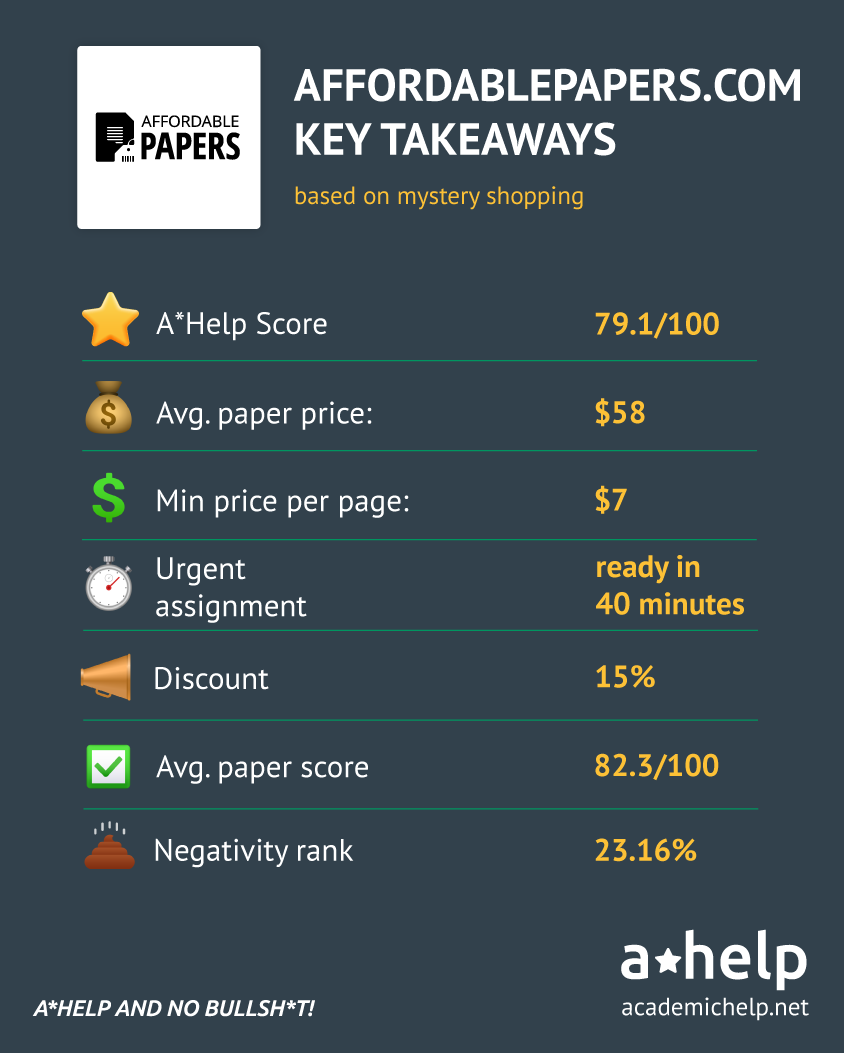 AFFORDABLE PAPERS

AFFORDABLEPAPERS.COM KEY TAKEAWAYS

based on mystery shopping

| | |
|---|---|
| A*Help Score | 79.1/100 |
| Avg. paper price: | $58 |
| Min price per page: | $7 |
| Urgent assignment | ready in 40 minutes |
| Discount | 15% |
| Avg. paper score | 82.3/100 |
| Negativity rank | 23.16% |

A*HELP AND NO BULLSH*T!

a★help
academichelp.net